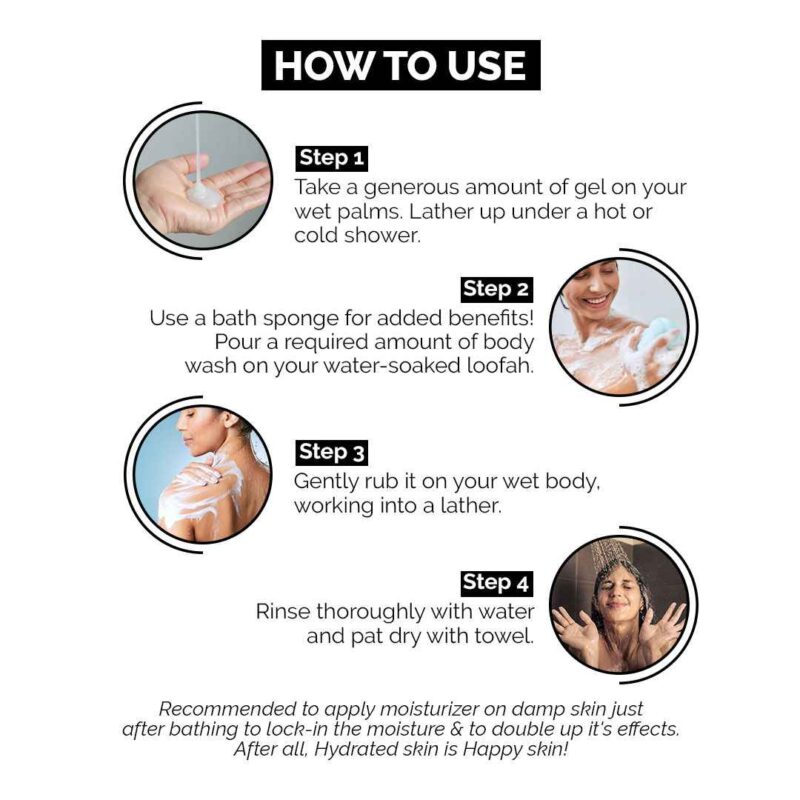 HOW TO USE

Step 1
Take a generous amount of gel on your wet palms. Lather up under a hot or cold shower.

Step 2
Use a bath sponge for added benefits! Pour a required amount of body wash on your water-soaked loofah.

Step 3
Gently rub it on your wet body, working into a lather.

Step 4
Rinse thoroughly with water and pat dry with towel.

Recommended to apply moisturizer on damp skin just after bathing to lock-in the moisture & to double up it's effects. After all, Hydrated skin is Happy skin!