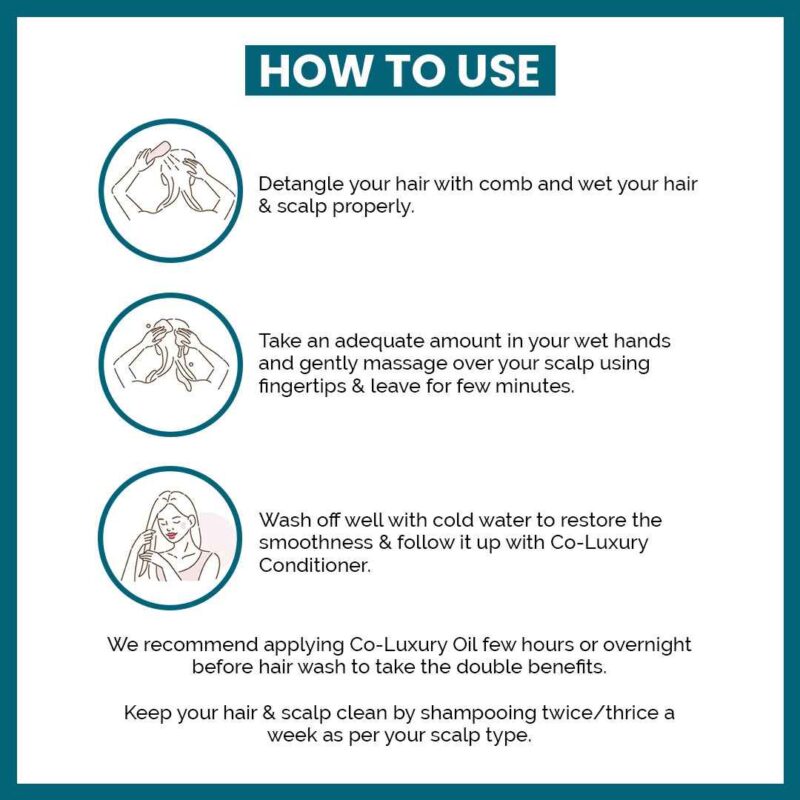 HOW TO USE

Detangle your hair with comb and wet your hair & scalp properly.

Take an adequate amount in your wet hands and gently massage over your scalp using fingertips & leave for few minutes.

Wash off well with cold water to restore the smoothness & follow it up with Co-Luxury Conditioner.

We recommend applying Co-Luxury Oil few hours or overnight before hair wash to take the double benefits.

Keep your hair & scalp clean by shampooing twice/thrice a week as per your scalp type.