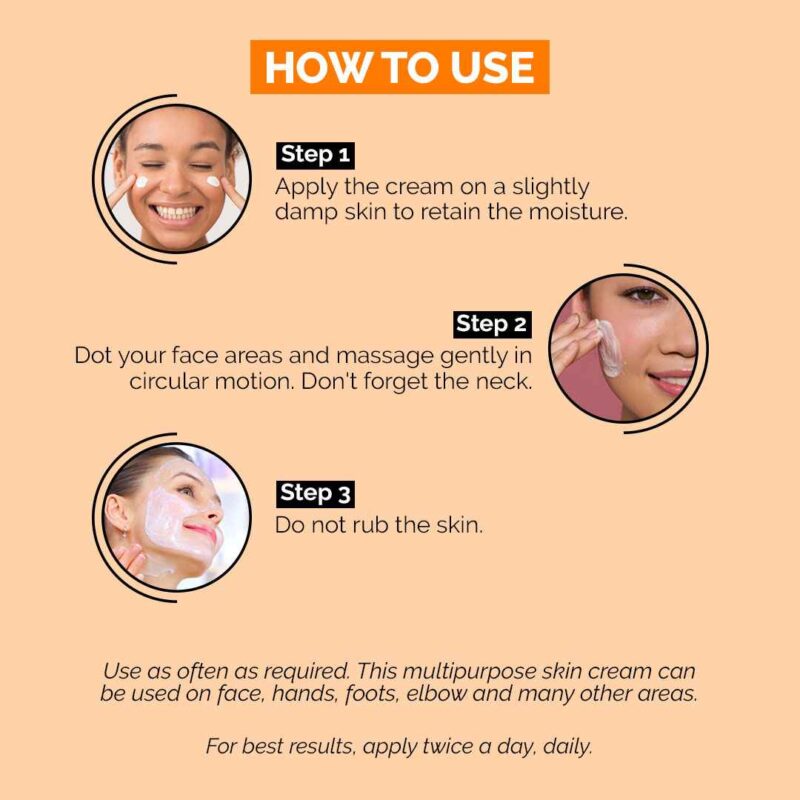 HOW TO USE

Step 1
Apply the cream on a slightly damp skin to retain the moisture.

Step 2
Dot your face areas and massage gently in circular motion. Don't forget the neck.

Step 3
Do not rub the skin.

Use as often as required. This multipurpose skin cream can be used on face, hands, foots, elbow and many other areas.

For best results, apply twice a day, daily.