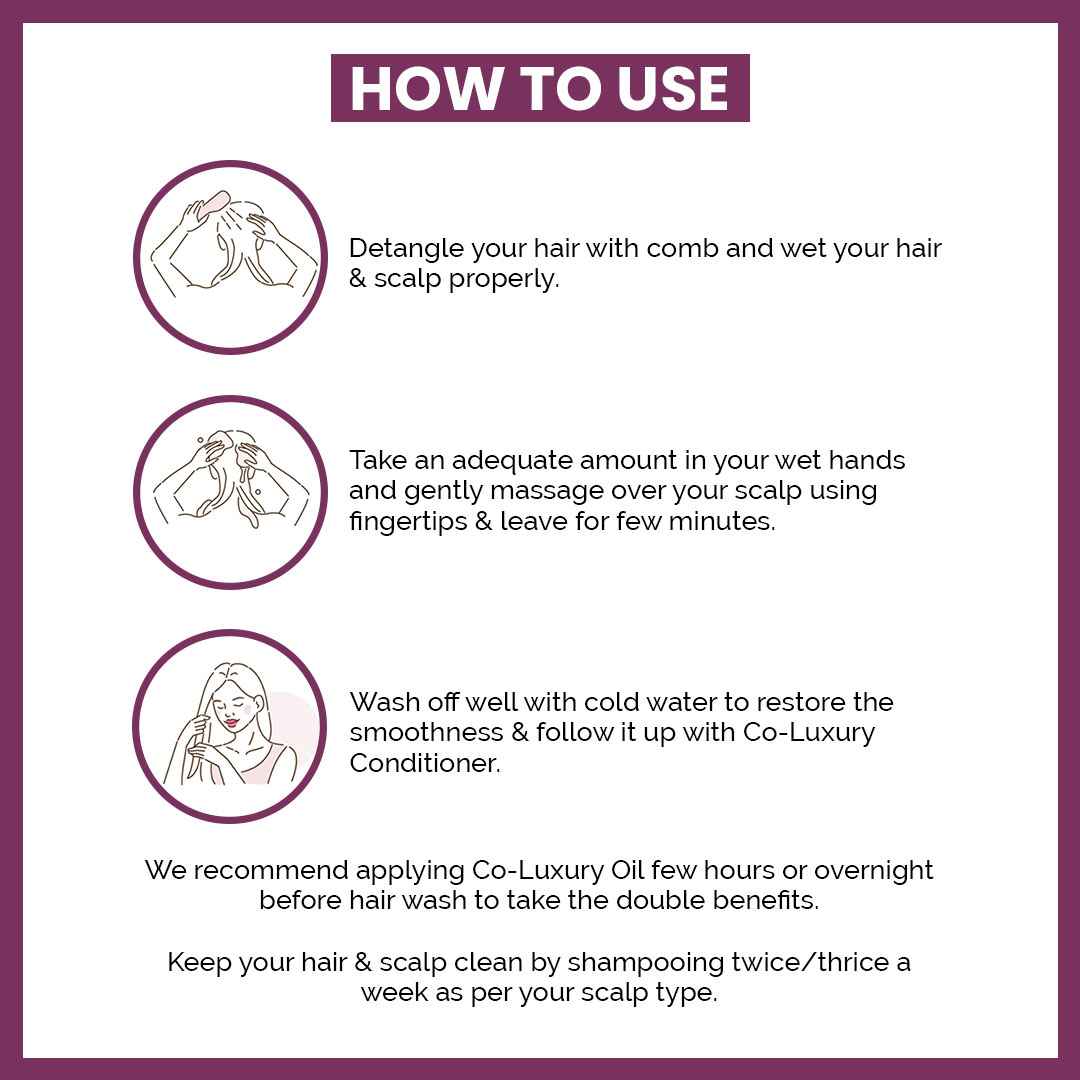 HOW TO USE

Detangle your hair with comb and wet your hair & scalp properly.

Take an adequate amount in your wet hands and gently massage over your scalp using fingertips & leave for few minutes.

Wash off well with cold water to restore the smoothness & follow it up with Co-Luxury Conditioner.

We recommend applying Co-Luxury Oil few hours or overnight before hair wash to take the double benefits.

Keep your hair & scalp clean by shampooing twice/thrice a week as per your scalp type.