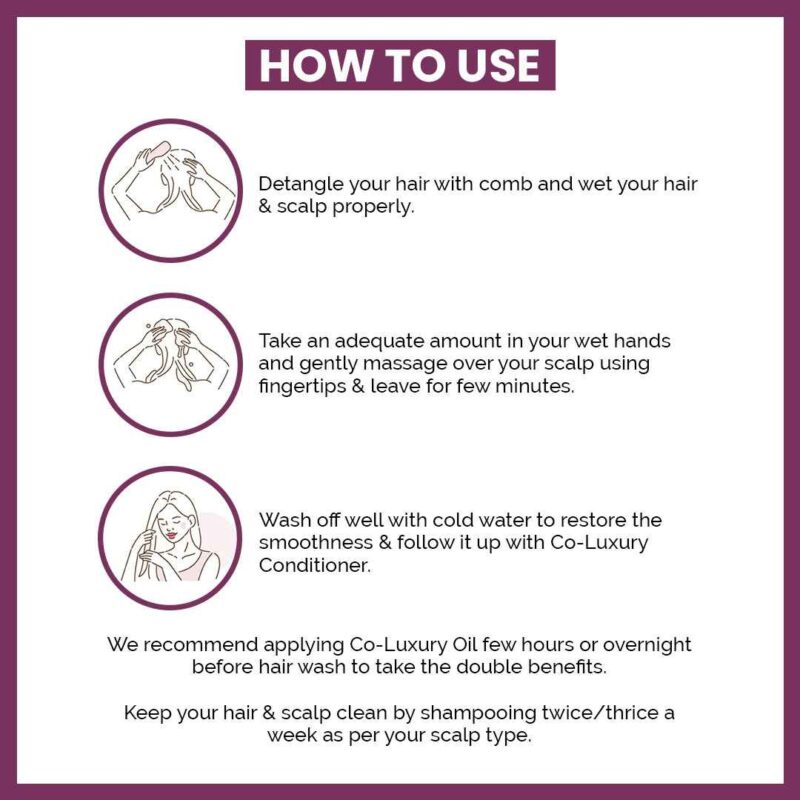 HOW TO USE

Detangle your hair with comb and wet your hair & scalp properly.

Take an adequate amount in your wet hands and gently massage over your scalp using fingertips & leave for few minutes.

Wash off well with cold water to restore the smoothness & follow it up with Co-Luxury Conditioner.

We recommend applying Co-Luxury Oil few hours or overnight before hair wash to take the double benefits.

Keep your hair & scalp clean by shampooing twice/thrice a week as per your scalp type.